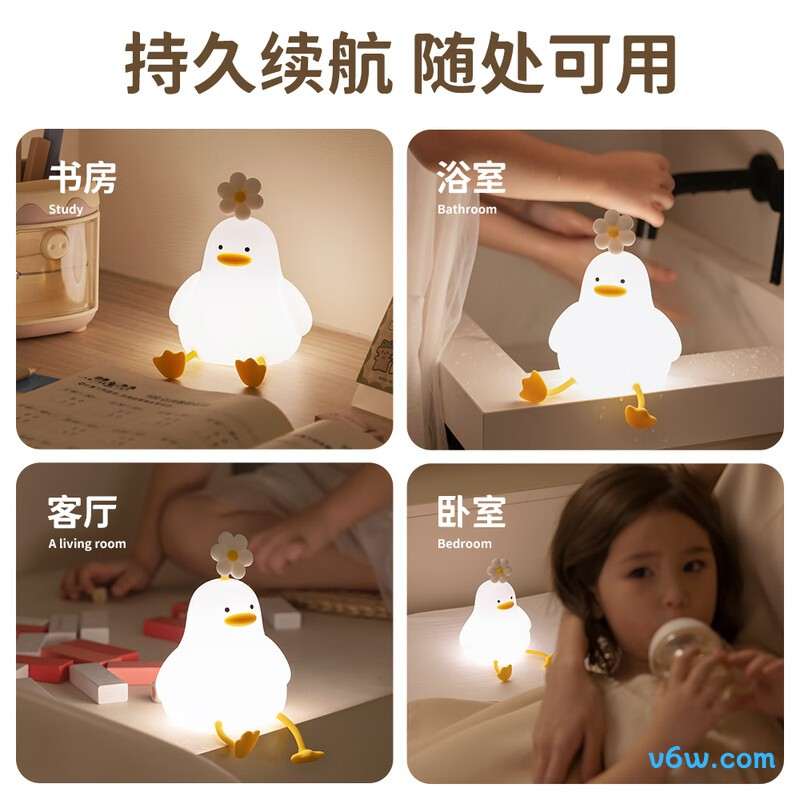 持久续航 随处可用

书房
Study

浴室
Bathroom

客厅
A living room

卧室
Bedroom

v6w.com