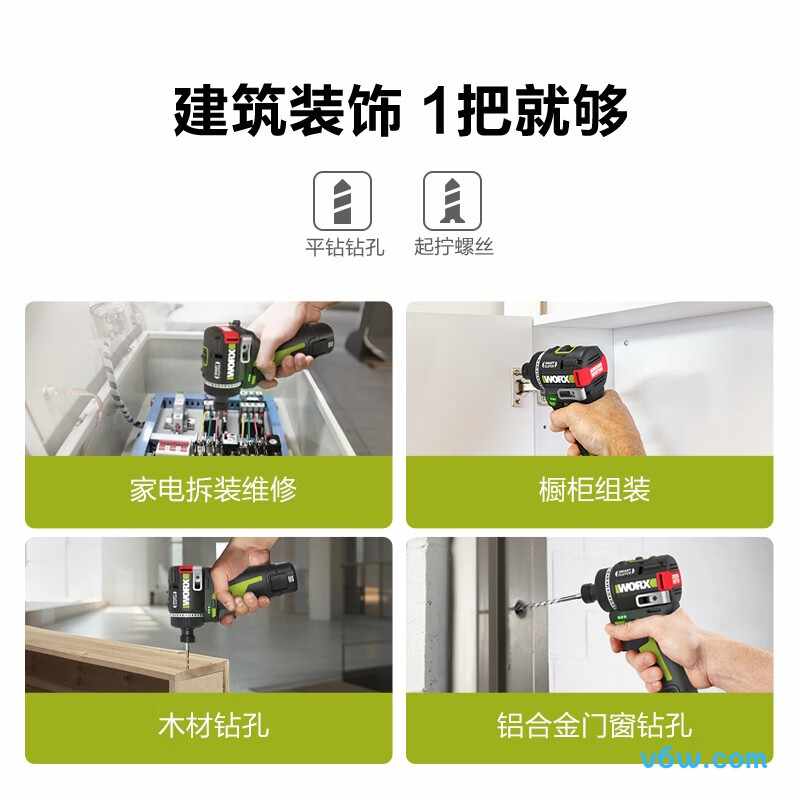 建筑装饰 1把就够

平钻钻孔

起拧螺丝

WORX

家电拆装维修

WORX

橱柜组装

WORX

木材钻孔

WORX

铝合金门窗钻孔

v6w.com