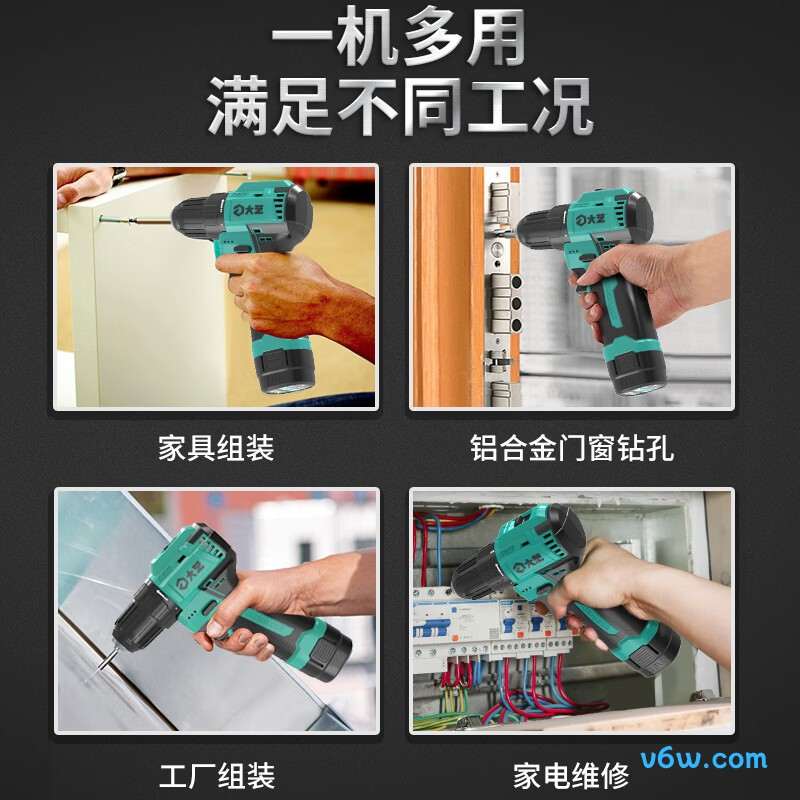 一机多用
满足不同工况

大艺

家具组装

大艺

铝合金门窗钻孔

大艺

工厂组装

大艺

家电维修

v6w.com