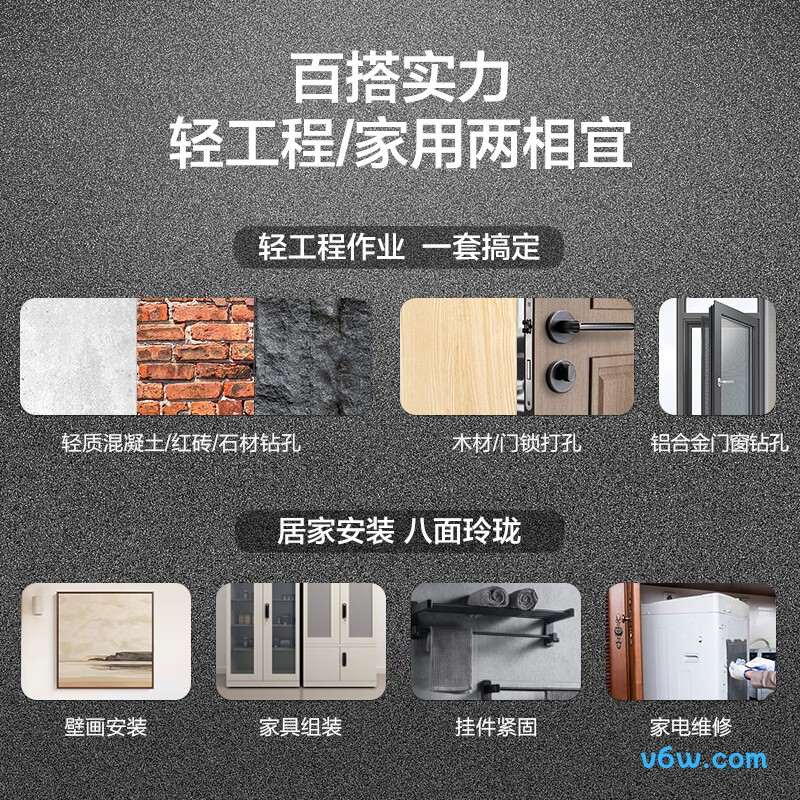 百搭实力
轻工程/家用两相宜

轻工程作业 一套搞定

轻质混凝土/红砖/石材钻孔

木材/门锁打孔

铝合金门窗钻孔

居家安装 八面玲珑

壁画安装

家具组装

挂件紧固

家电维修

v6w.com