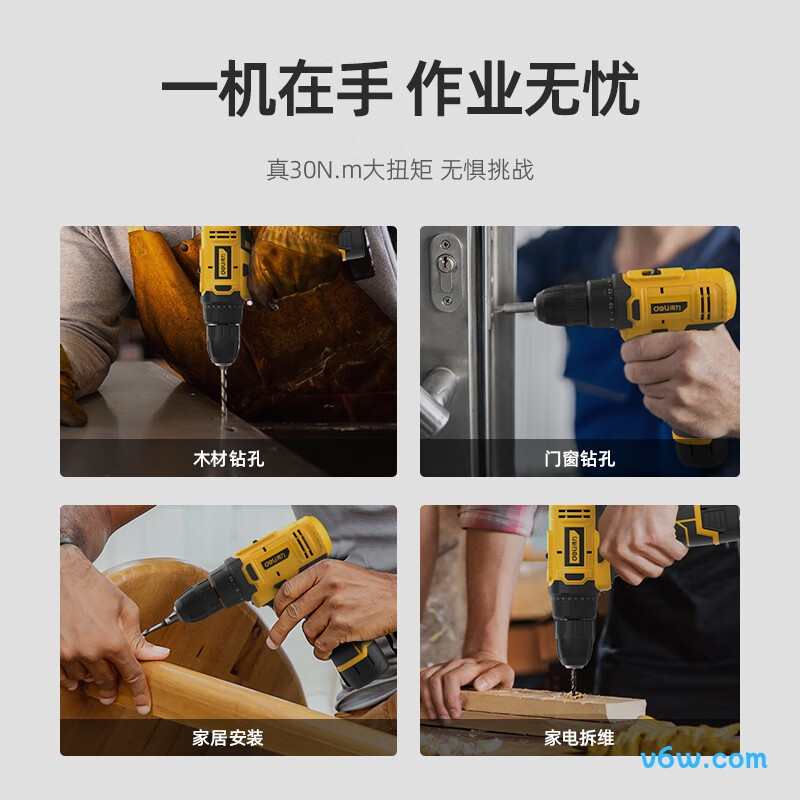 一机在手 作业无忧

真30N.m大扭矩 无惧挑战

deli

木材钻孔

deli

门窗钻孔

deli

家居安装

deli

家电拆维

v6w.com