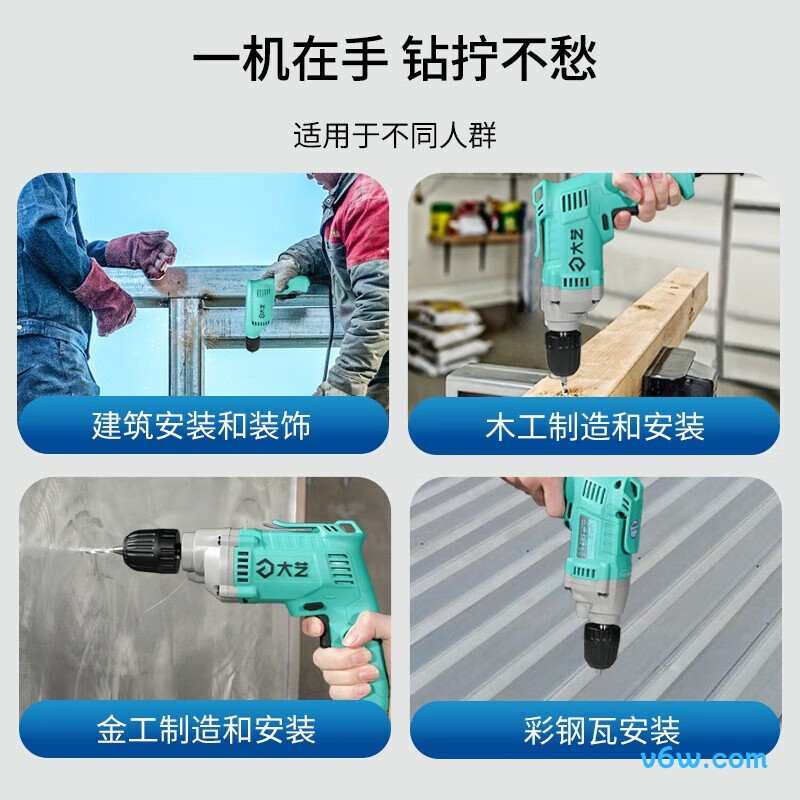 一机在手 钻拧不愁

适用于不同人群

大艺

建筑安装和装饰

大艺

木工制造和安装

大艺

金工制造和安装

彩钢瓦安装

v6w.com