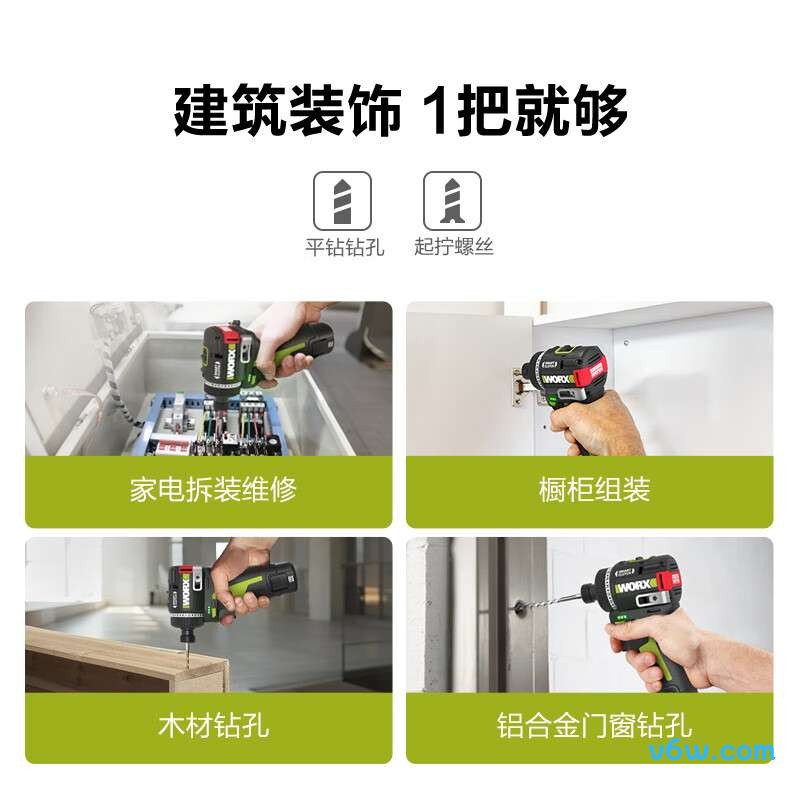 建筑装饰 1把就够

平钻钻孔 起拧螺丝

WORX
家电拆装维修

WORX
橱柜组装

WORX
木材钻孔

WORX
铝合金门窗钻孔

v6w.com