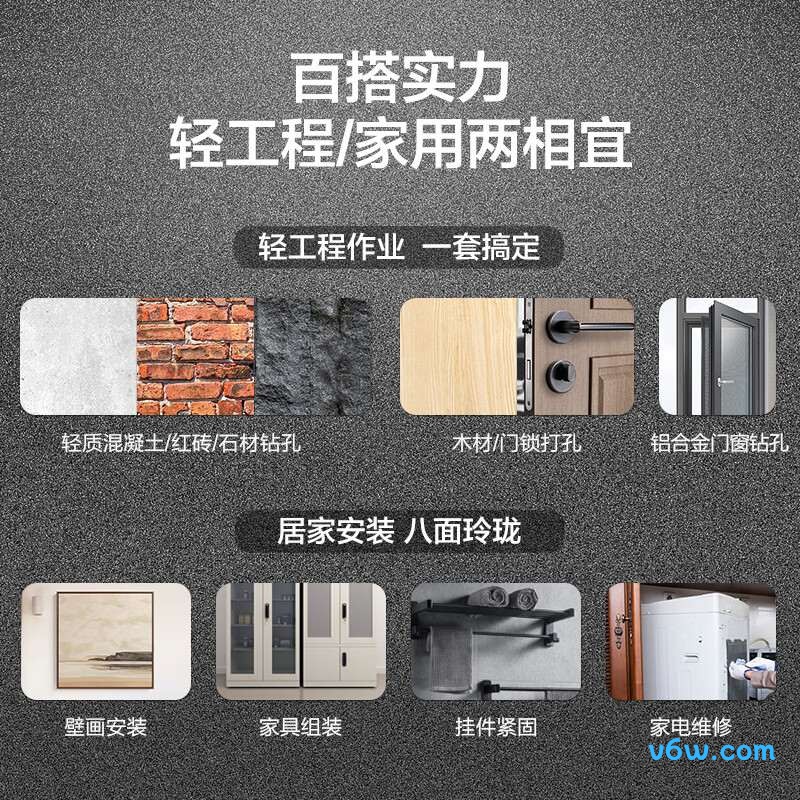 百搭实力
轻工程/家用两相宜

轻工程作业 一套搞定

轻质混凝土/红砖/石材钻孔

木材/门锁打孔

铝合金门窗钻孔

居家安装 八面玲珑

壁画安装

家具组装

挂件紧固

家电维修

v6w.com