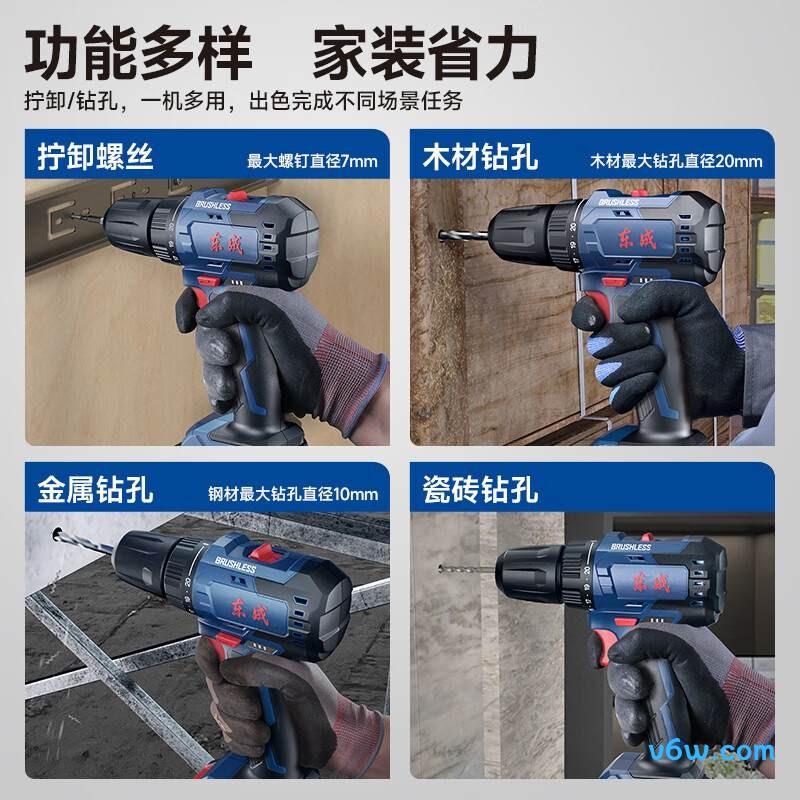 功能多样　家装省力

拧卸/钻孔，一机多用，出色完成不同场景任务

拧卸螺丝　最大螺钉直径7mm

BRUSHLESS

东成

木材钻孔　木材最大钻孔直径20mm

BRUSHLESS

东成

金属钻孔　钢材最大钻孔直径10mm

BRUSHLESS

东成

瓷砖钻孔

BRUSHLESS

东成

v6w.com