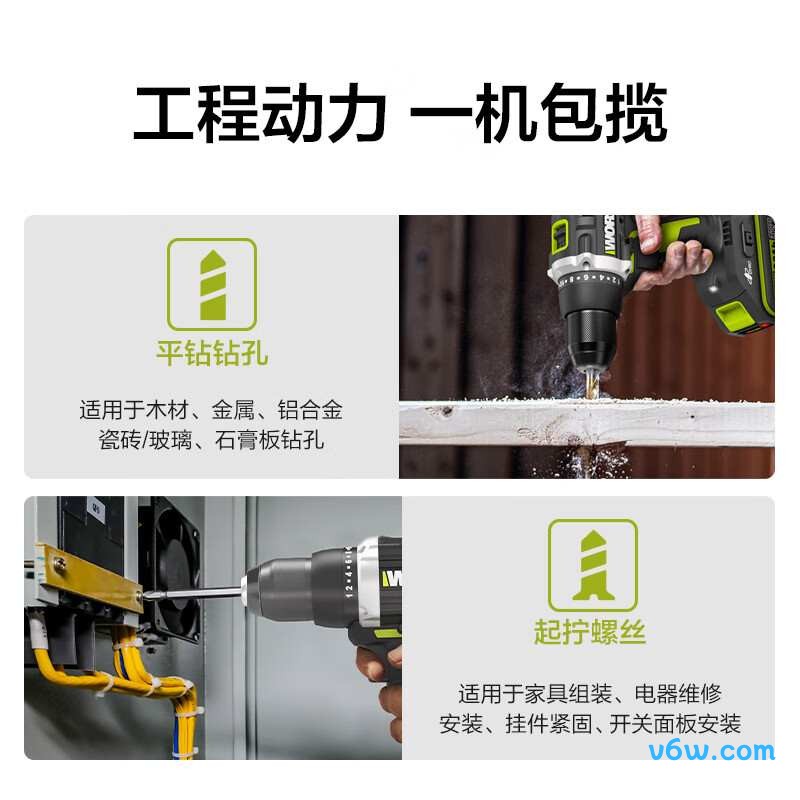 工程动力 一机包揽

平钻钻孔

适用于木材、金属、铝合金
瓷砖/玻璃、石膏板钻孔

WORX

起拧螺丝

适用于家具组装、电器维修
安装、挂件紧固、开关面板安装

v6w.com