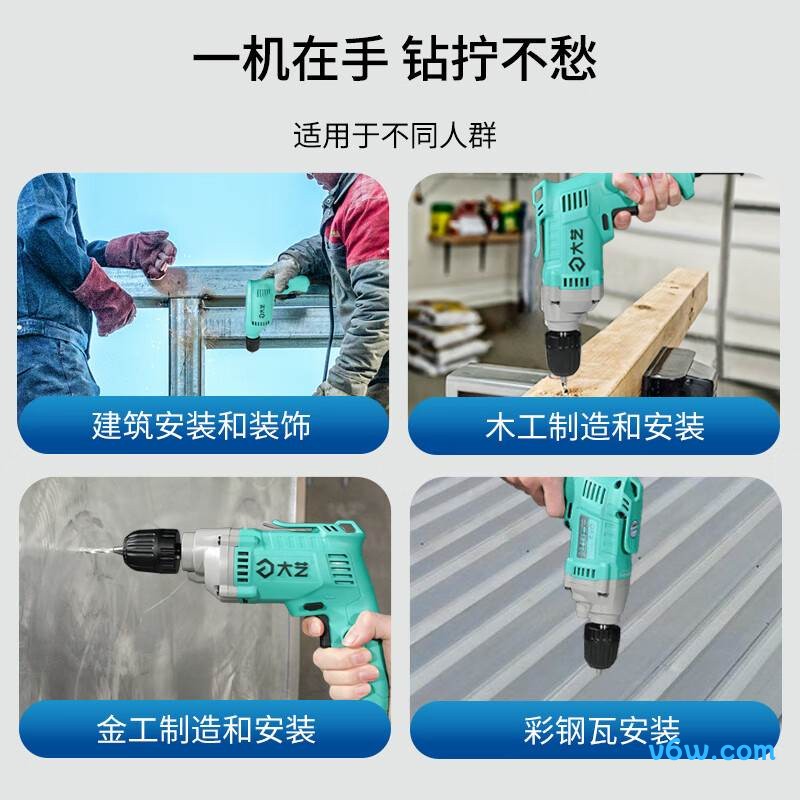 一机在手 钻拧不愁

适用于不同人群

大艺

建筑安装和装饰

大艺

木工制造和安装

大艺

金工制造和安装

彩钢瓦安装

v6w.com