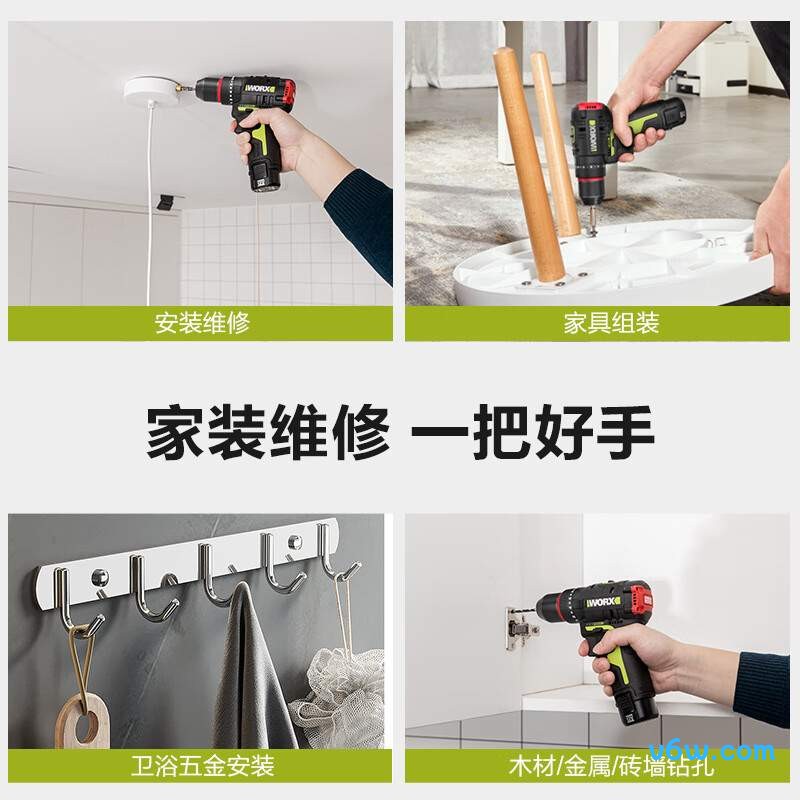 WORX
安装维修

WORX
家具组装

家装维修 一把好手

卫浴五金安装

WORX
木材/金属/砖墙钻孔

v6w.com