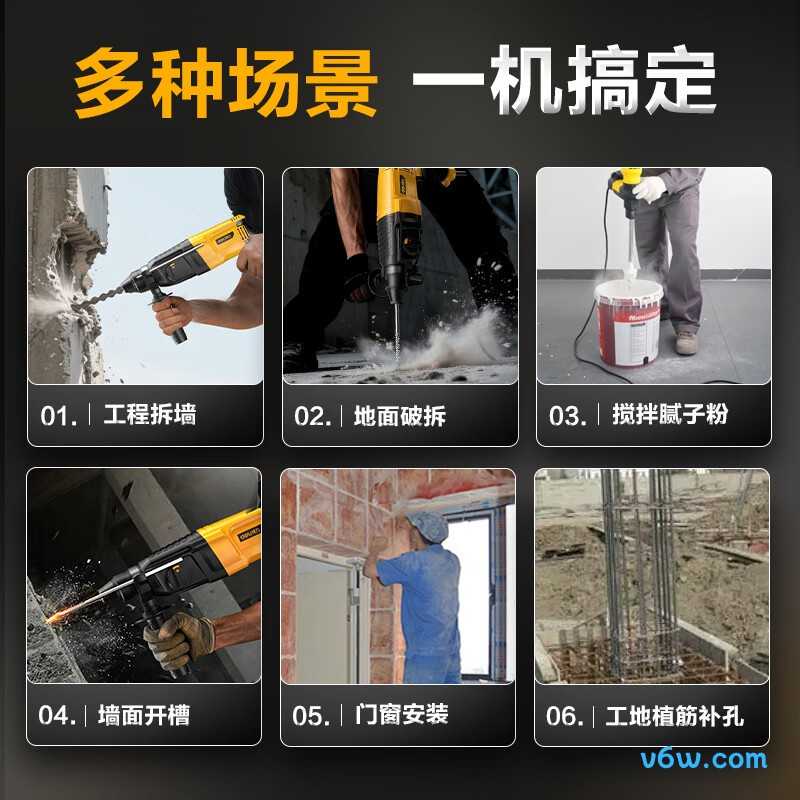 多种场景 一机搞定

01. | 工程拆墙

02. | 地面破拆

03. | 搅拌腻子粉

04. | 墙面开槽

05. | 门窗安装

06. | 工地植筋补孔

v6w.com