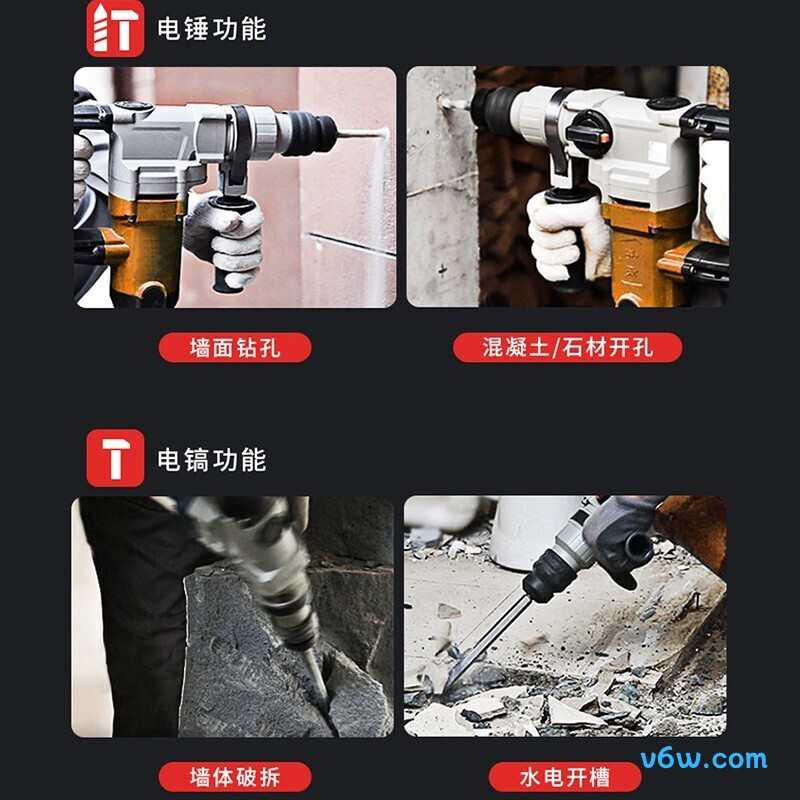 电锤功能

墙面钻孔

混凝土/石材开孔

电镐功能

墙体破拆

水电开槽

v6w.com