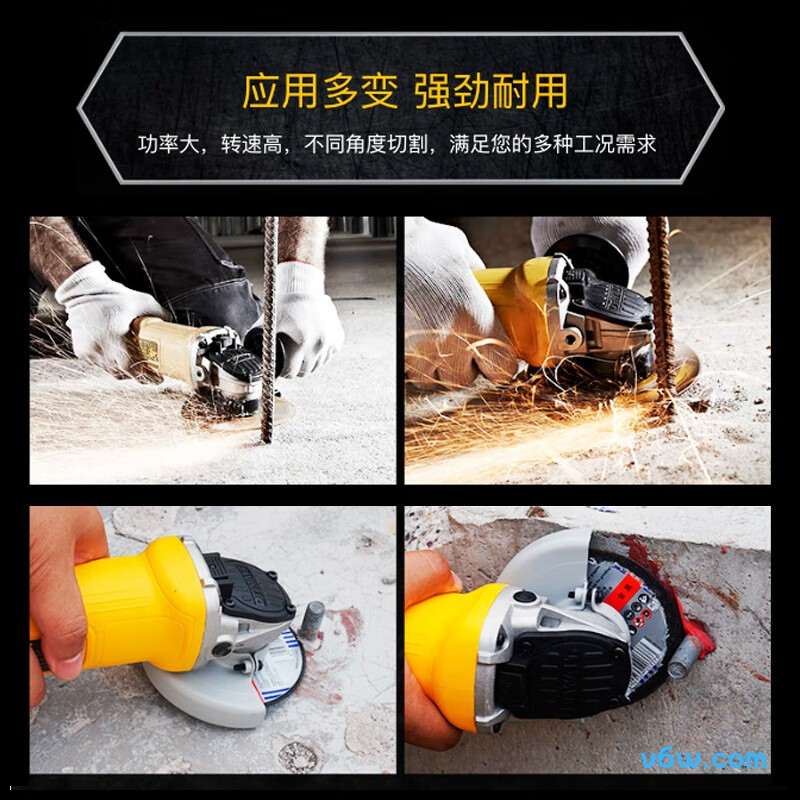 应用多变 强劲耐用

功率大，转速高，不同角度切割，满足您的多种工况需求

v6w.com