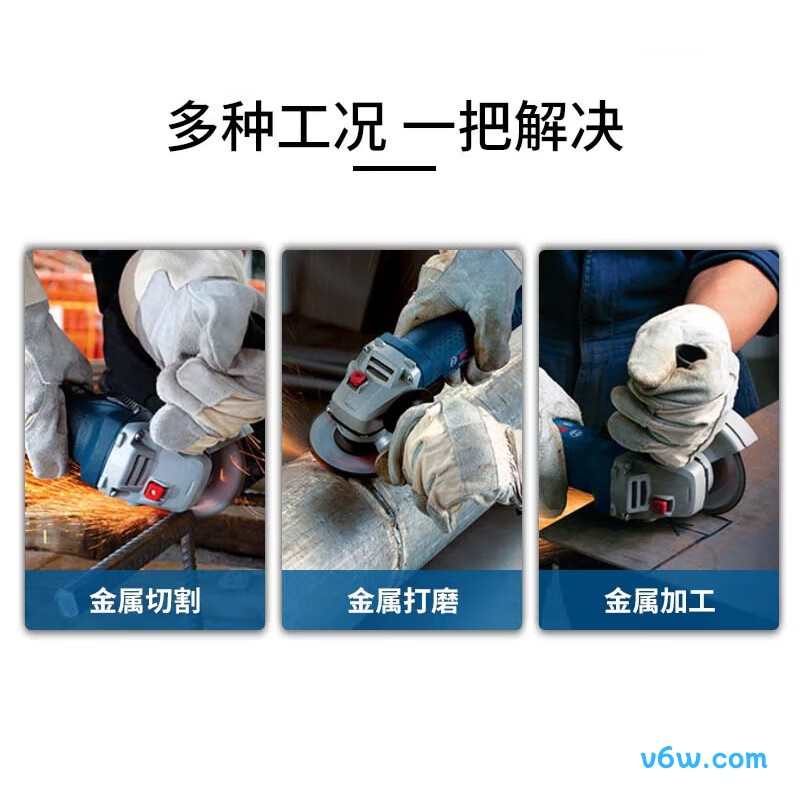 多种工况 一把解决

金属切割

金属打磨

金属加工

v6w.com