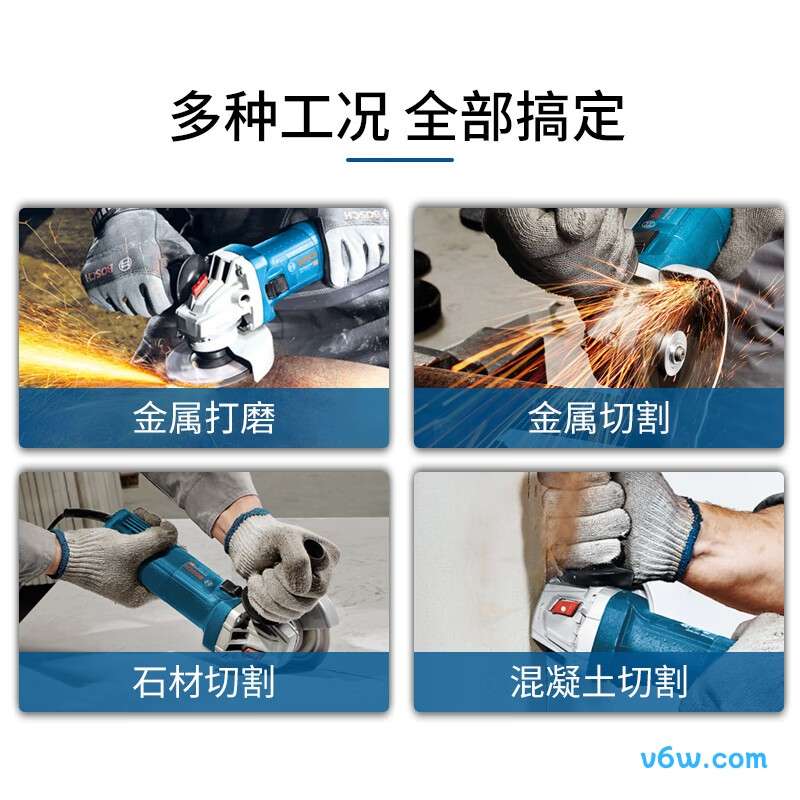 多种工况 全部搞定

BOSCH

BOSCH

金属打磨

金属切割

石材切割

混凝土切割

v6w.com