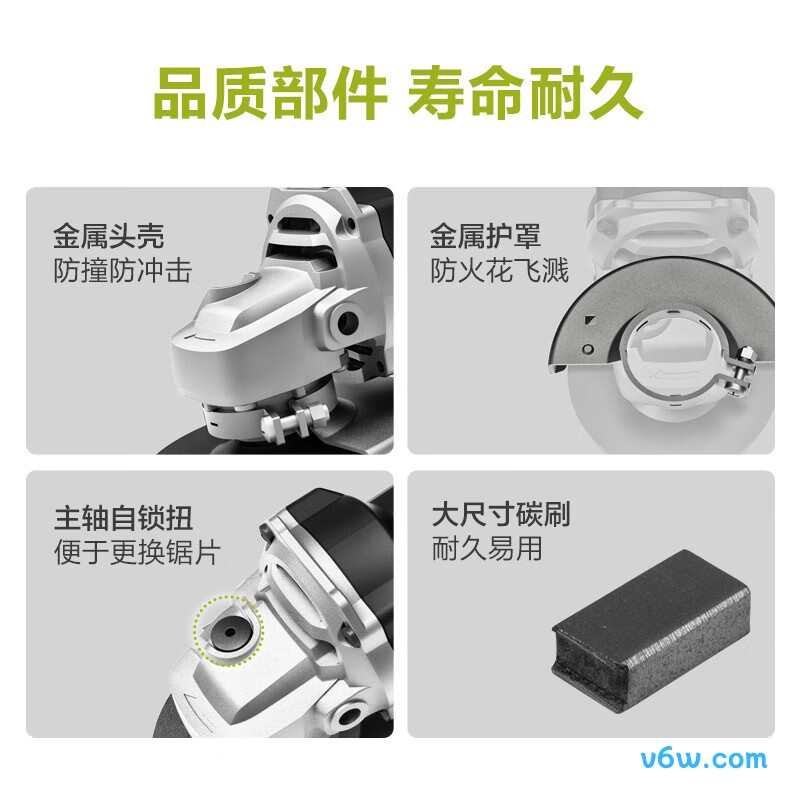 品质部件 寿命耐久

金属头壳
防撞防冲击

金属护罩
防火花飞溅

主轴自锁扭
便于更换锯片

大尺寸碳刷
耐久易用

v6w.com