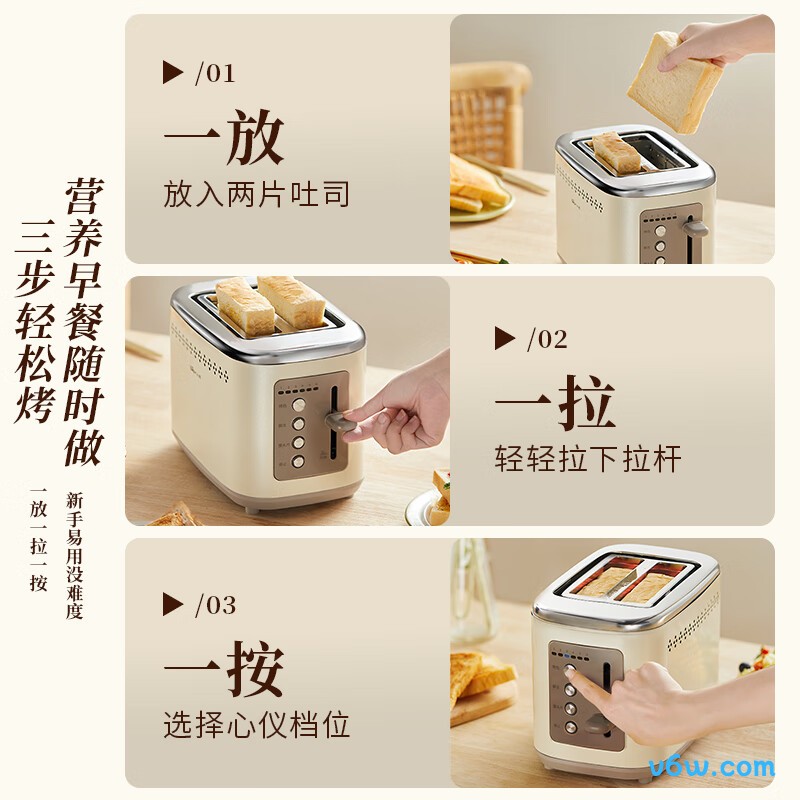 营养早餐随时做
三步轻松烤

新手易用没难度
一放一拉一按

▶ /01
一放
放入两片吐司

▶ /02
一拉
轻轻拉下拉杆

▶ /03
一按
选择心仪档位

v6w.com