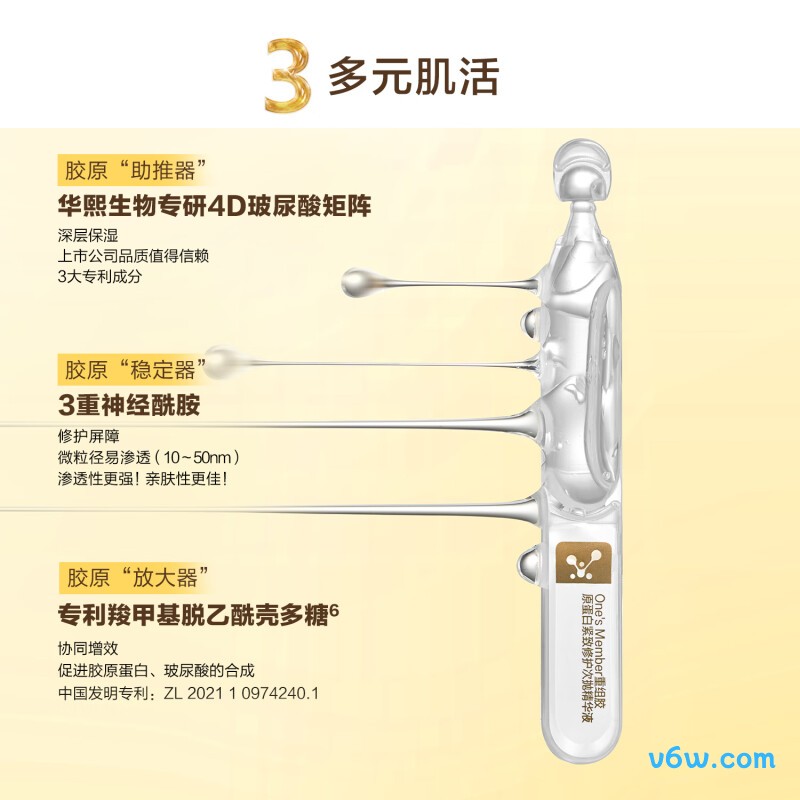 3 多元肌活

胶原“助推器”
华熙生物专研4D玻尿酸矩阵
深层保湿
上市公司品质值得信赖
3大专利成分

胶原“稳定器”
3重神经酰胺
修护屏障
微粒径易渗透（10~50nm）
渗透性更强！亲肤性更佳！

胶原“放大器”
专利羧甲基脱乙酰壳多糖$^6$
协同增效
促进胶原蛋白、玻尿酸的合成
中国发明专利：ZL 2021 1 0974240.1

One's Member重组胶原蛋白紧致修护次抛精华液

v6w.com